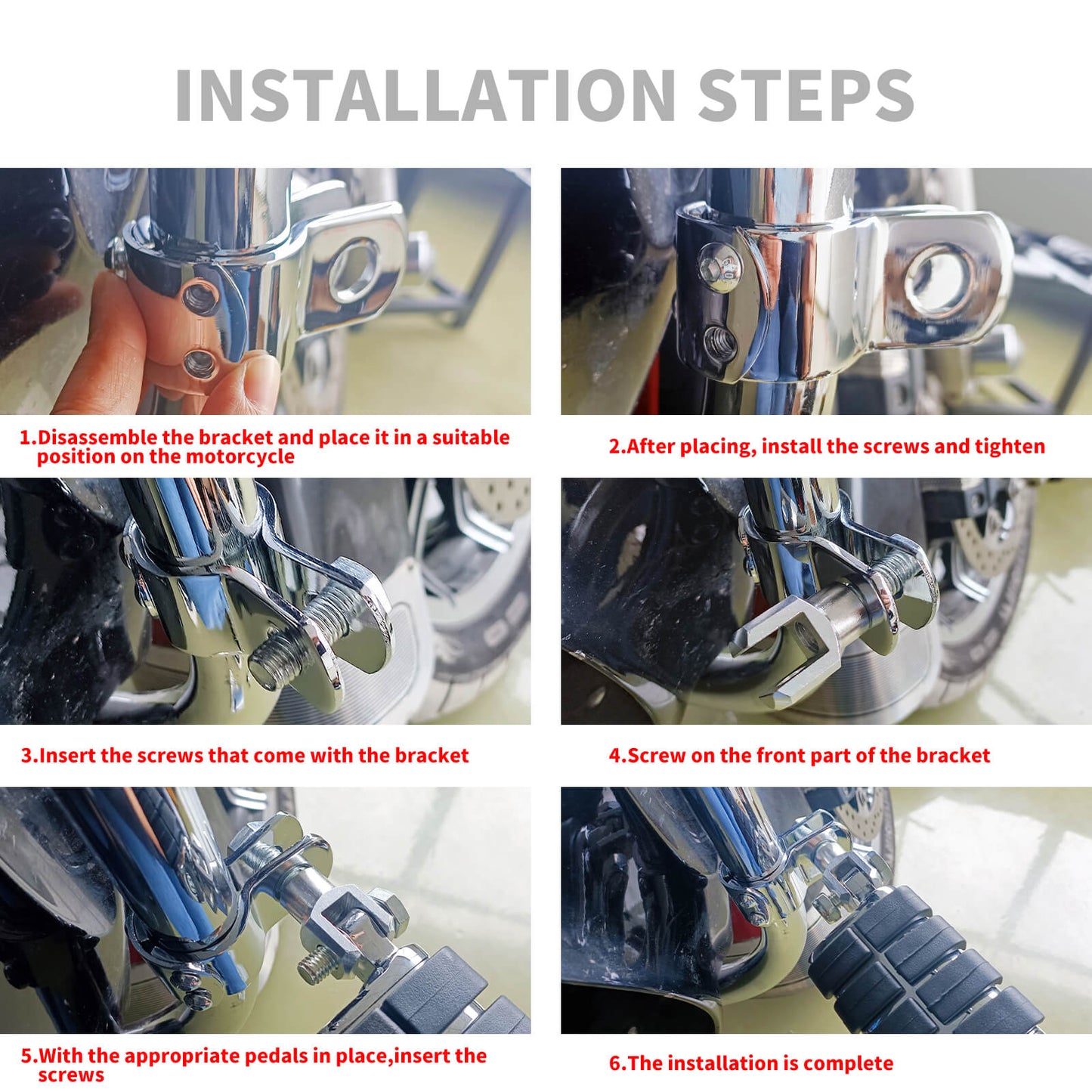 INSTALLATION STEPS

1.Disassemble the bracket and place it in a suitable position on the motorcycle

2.After placing, install the screws and tighten

3.Insert the screws that come with the bracket

4.Screw on the front part of the bracket

5.With the appropriate pedals in place,insert the screws

6.The installation is complete