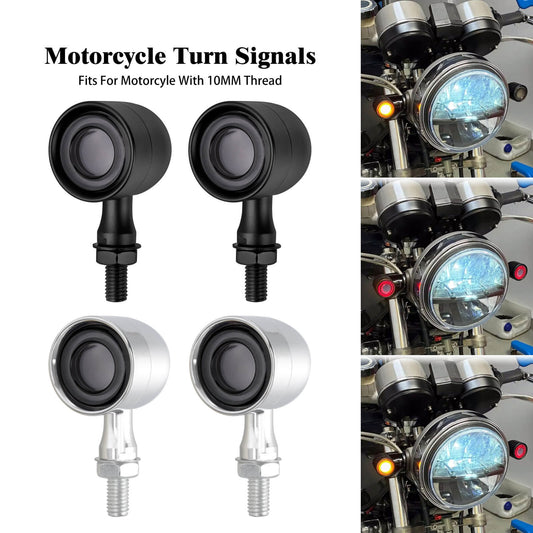 Motorcycle Turn Signals
Fits For Motorcyle With 10MM Thread