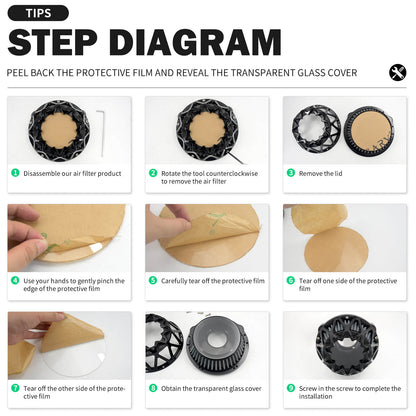 TIPS

STEP DIAGRAM

PEEL BACK THE PROTECTIVE FILM AND REVEAL THE TRANSPARENT GLASS COVER

1 Disassemble our air filter product

2 Rotate the tool counterclockwise to remove the air filter

3 Remove the lid

4 Use your hands to gently pinch the edge of the protective film

5 Carefully tear off the protective film

6 Tear off one side of the protective film

7 Tear off the other side of the protective film

8 Obtain the transparent glass cover

9 Screw in the screw to complete the installation