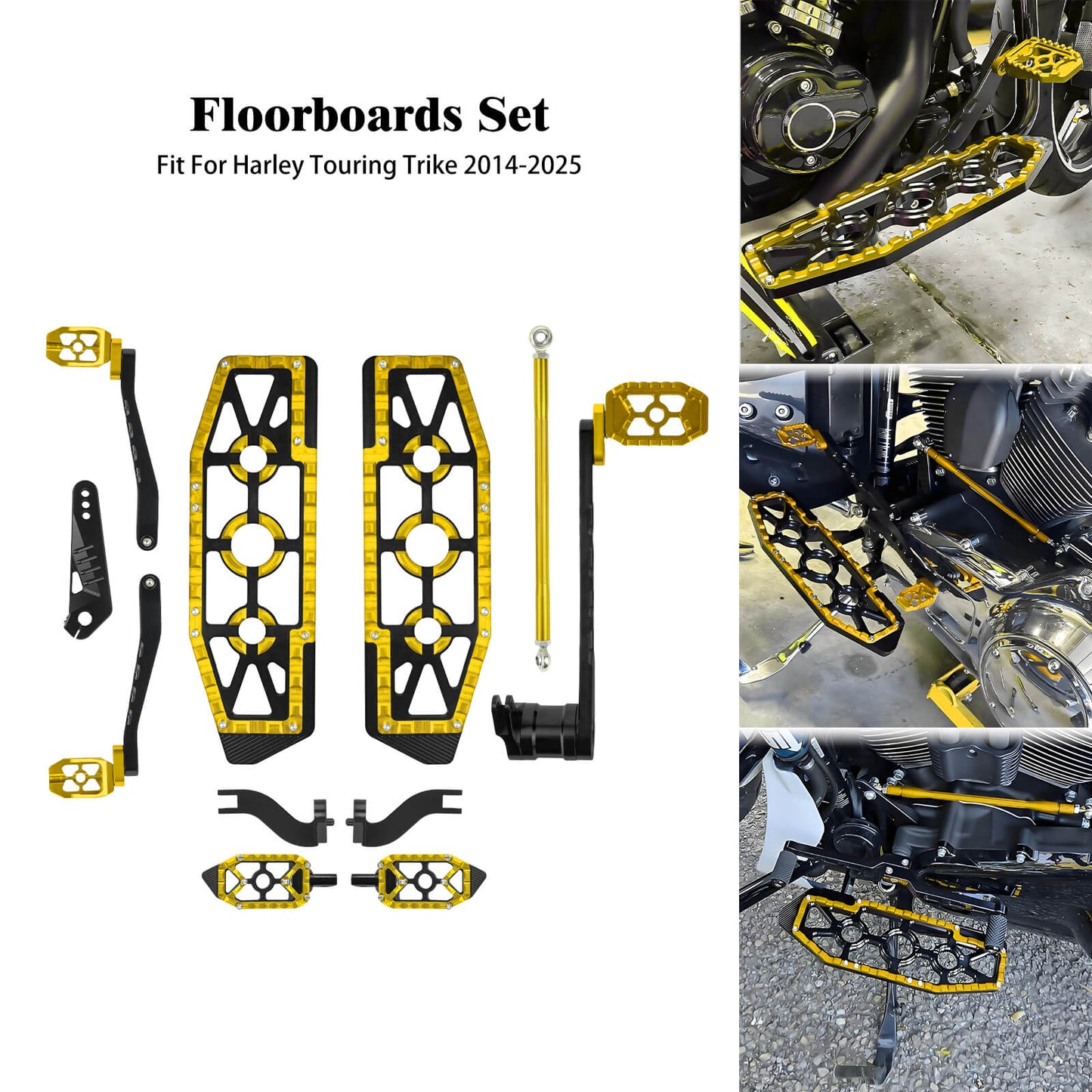 Floorboards Set
Fit For Harley Touring Trike 2014-2025